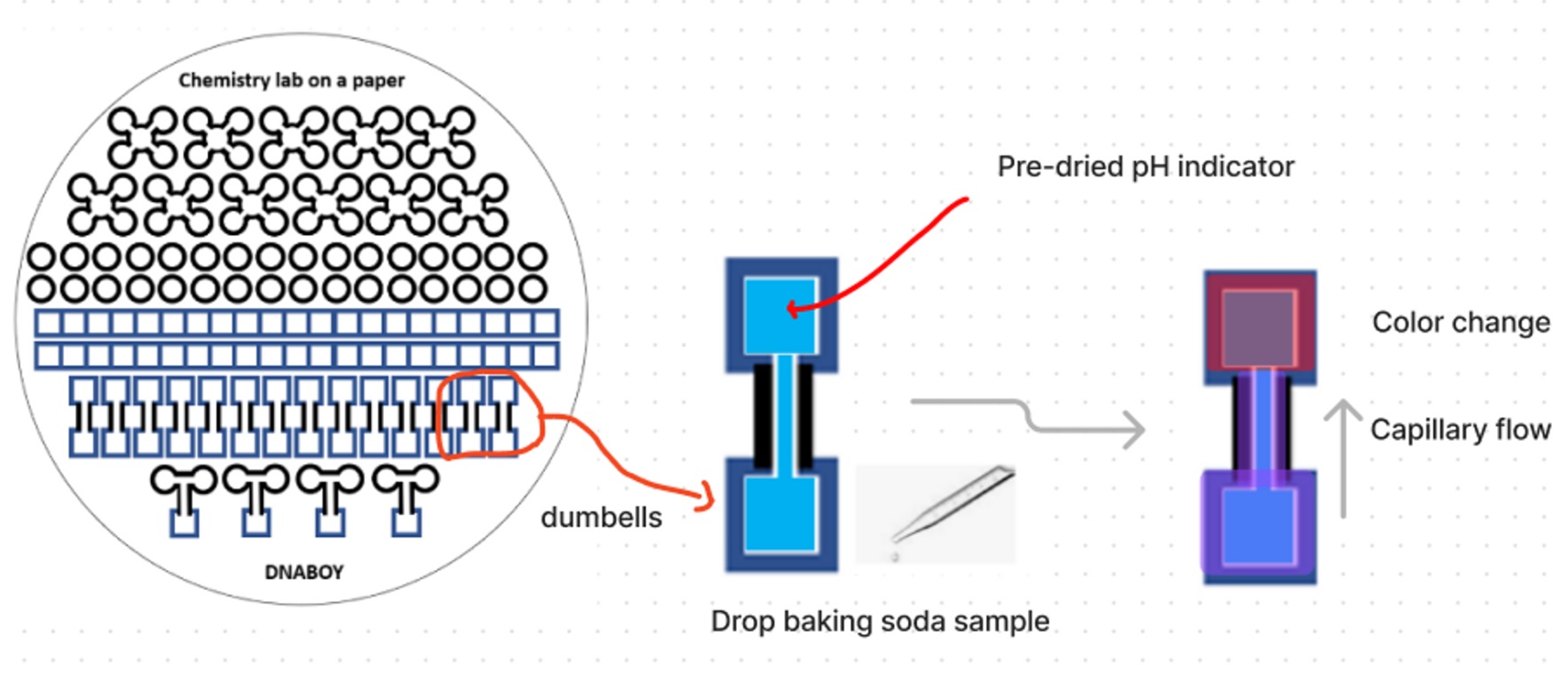 Chemistry lab on a paper

DNABOY

dumbells

Pre-dried pH indicator

Drop baking soda sample

Color change

Capillary flow